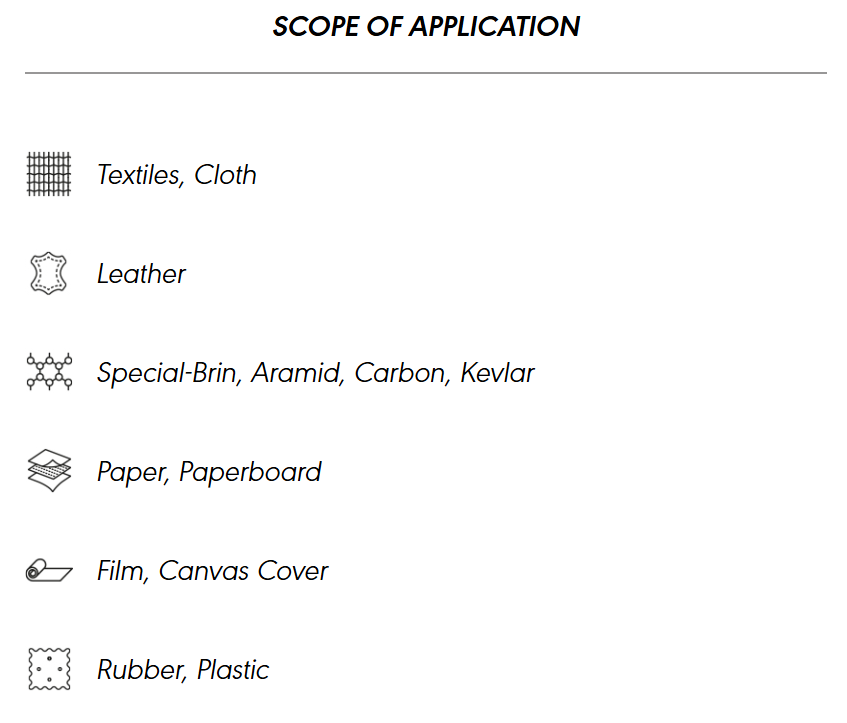 SCOPE OF APPLICATION

Textiles, Cloth

Leather

Special-Brin, Aramid, Carbon, Kevlar

Paper, Paperboard

Film, Canvas Cover

Rubber, Plastic